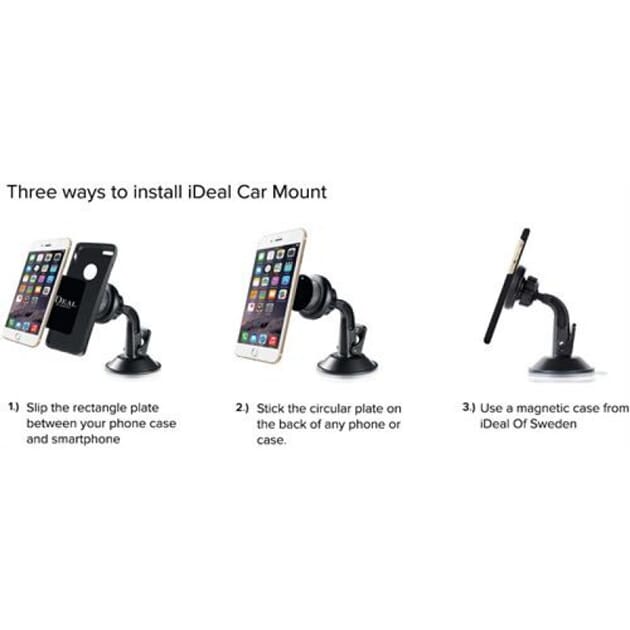 Three ways to install iDeal Car Mount

iDEAL

1.) Slip the rectangle plate between your phone case and smartphone

2.) Stick the circular plate on the back of any phone or case.

3.) Use a magnetic case from iDeal Of Sweden